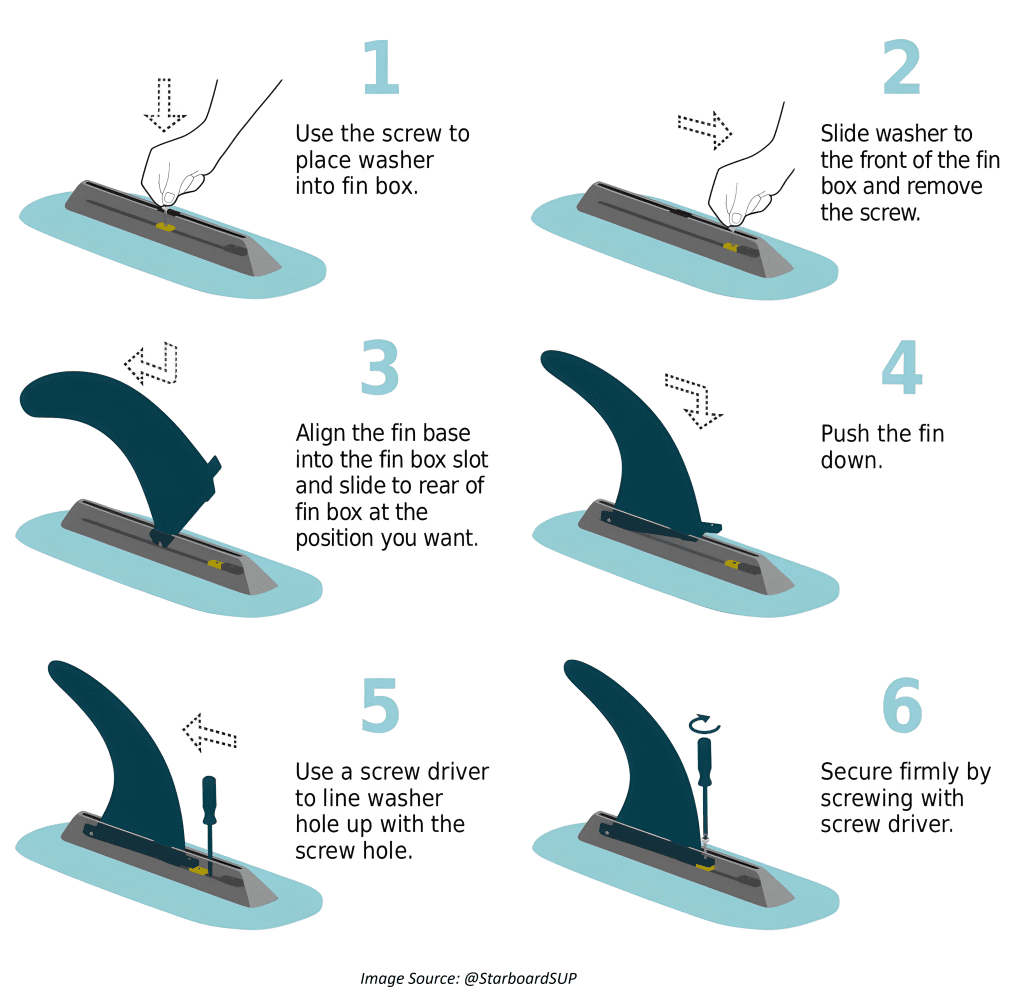 1
Use the screw to place washer into fin box.

2
Slide washer to the front of the fin box and remove the screw.

3
Align the fin base into the fin box slot and slide to rear of fin box at the position you want.

4
Push the fin down.

5
Use a screw driver to line washer hole up with the screw hole.

6
Secure firmly by screwing with screw driver.

Image Source: @StarboardSUP